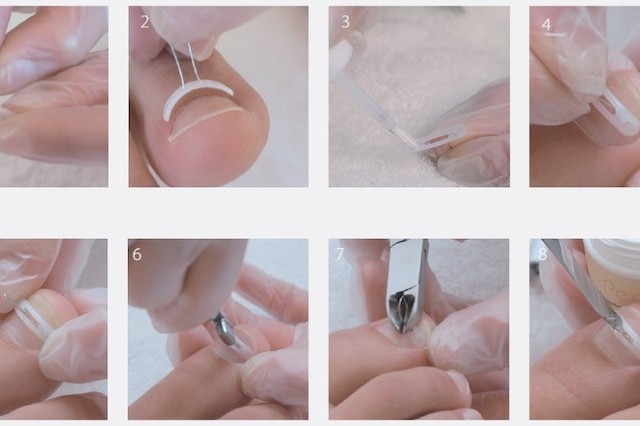 2

3

4

6

7

8